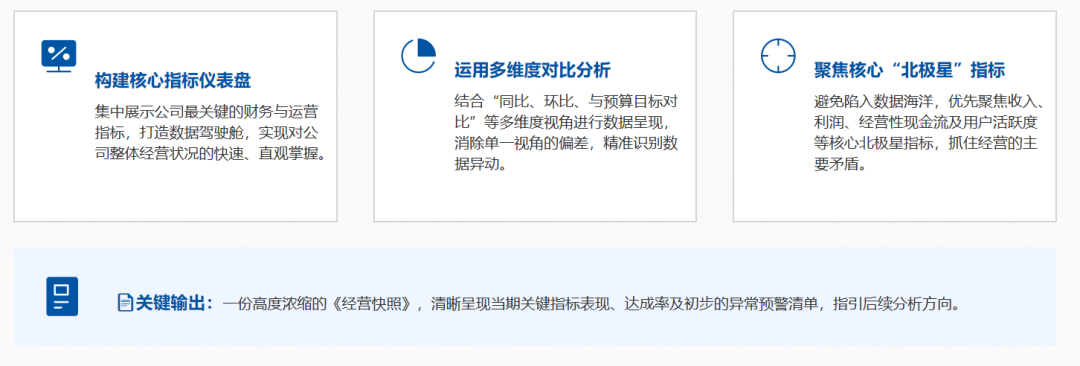 构建核心指标仪表盘

集中展示公司最关键的财务与运营指标，打造数据驾驶舱，实现对公司整体经营状况的快速、直观掌握。

运用多维度对比分析

结合“同比、环比、与预算目标对比”等多维度视角进行数据呈现，消除单一视角的偏差，精准识别数据异动。

聚焦核心“北极星”指标

避免陷入数据海洋，优先聚焦收入、利润、经营性现金流及用户活跃度等核心北极星指标，抓住经营的主要矛盾。

关键输出：一份高度浓缩的《经营快照》，清晰呈现当期关键指标表现、达成率及初步的异常预警清单，指引后续分析方向。