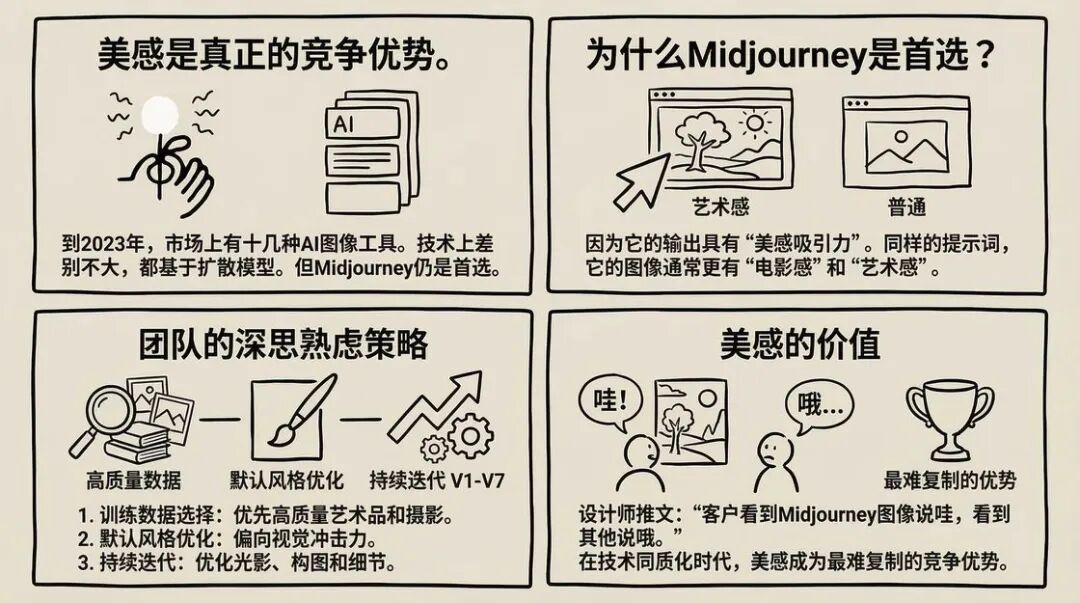 美感是真正的竞争优势。

AI

到2023年，市场上有十几种AI图像工具。技术上差别不大，都基于扩散模型。但Midjourney仍是首选。

为什么Midjourney是首选？

艺术感

普通

因为它的输出具有“美感吸引力”。同样的提示词，它的图像通常更有“电影感”和“艺术感”。

团队的深思熟虑策略

高质量数据

默认风格优化

持续迭代 V1-V7

1. 训练数据选择：优先高质量艺术品和摄影。
2. 默认风格优化：偏向视觉冲击力。
3. 持续迭代：优化光影、构图和细节。

美感的价值

哇!

哦...

最难复制的优势

设计师推文：“客户看到Midjourney图像说哇，看到其他说哦。”
在技术同质化时代，美感成为最难复制的竞争优势。