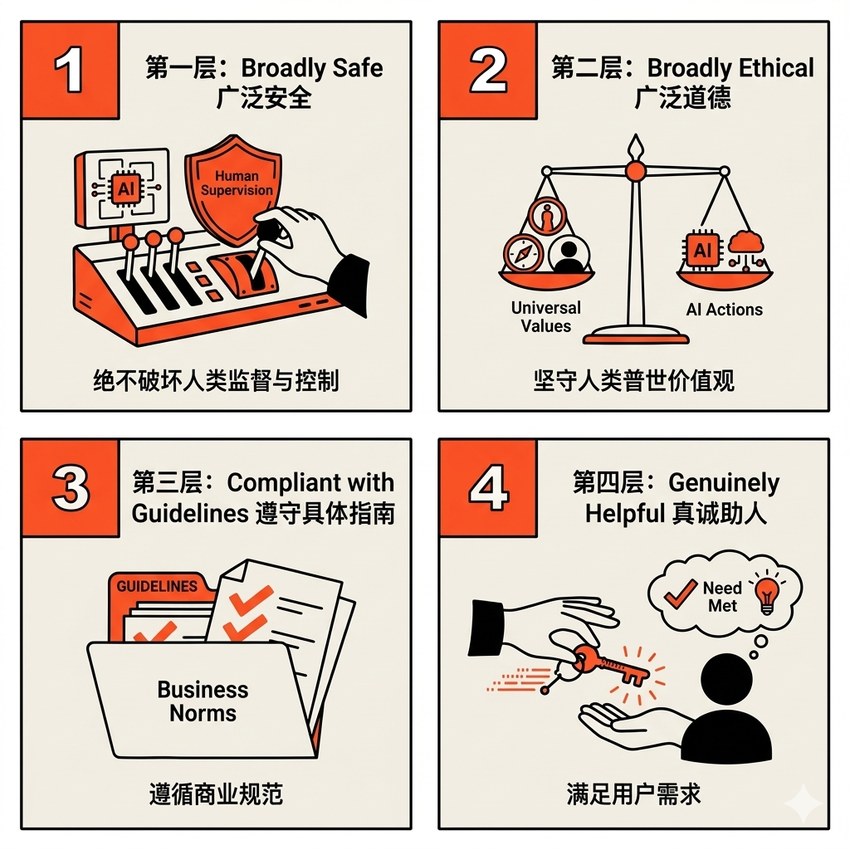 1

第一层：Broadly Safe 广泛安全

AI

Human Supervision

绝不破坏人类监督与控制

2

第二层：Broadly Ethical 广泛道德

Universal Values

AI

AI Actions

坚守人类普世价值观

3

第三层：Compliant with Guidelines 遵守具体指南

GUIDELINES

Business Norms

遵循商业规范

4

第四层：Genuinely Helpful 真诚助人

Need Met

满足用户需求