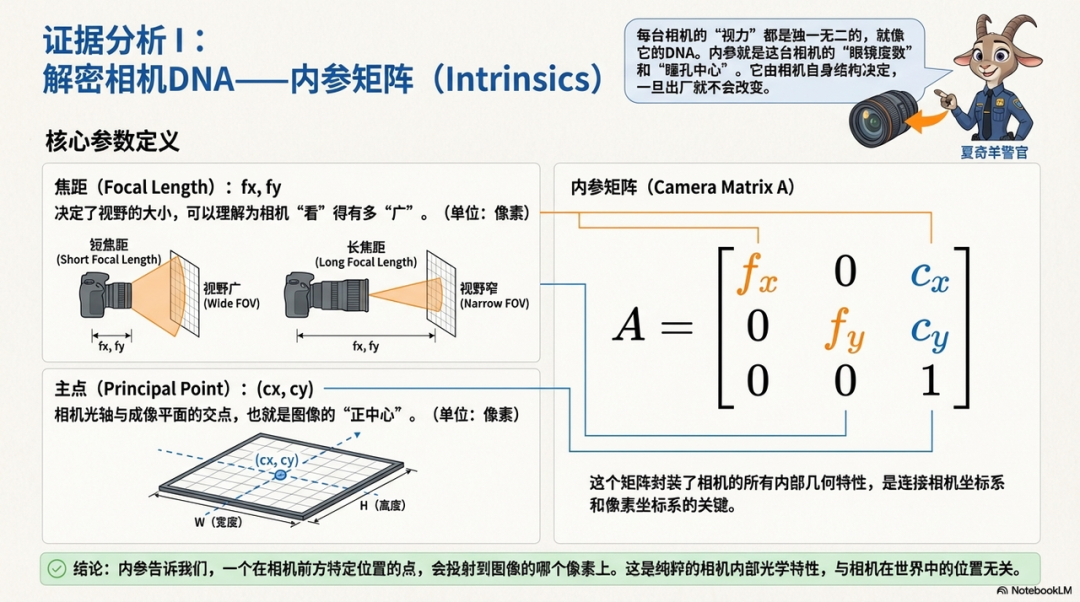 证据分析 I：
解密相机DNA——内参矩阵（Intrinsics）

每台相机的“视力”都是独一无二的，就像它的DNA。内参就是这台相机的“眼镜度数”和“瞳孔中心”。它由相机自身结构决定，一旦出厂就不会改变。

夏奇羊警官

核心参数定义

焦距（Focal Length）：fx, fy
决定了视野的大小，可以理解为相机“看”得有多“广”。（单位：像素）

短焦距
(Short Focal Length)
视野广
(Wide FOV)
fx, fy

长焦距
(Long Focal Length)
视野窄
(Narrow FOV)
fx, fy

主点（Principal Point）：(cx, cy)
相机光轴与成像平面的交点，也就是图像的“正中心”。（单位：像素）

(cx, cy)
W（宽度）
H（高度）

内参矩阵（Camera Matrix A）

$A = \begin{bmatrix} f_x & 0 & c_x \\ 0 & f_y & c_y \\ 0 & 0 & 1 \end{bmatrix}$

这个矩阵封装了相机的所有内部几何特性，是连接相机坐标系和像素坐标系的关键。

结论：内参告诉我们，一个在相机前方特定位置的点，会投射到图像的哪个像素上。这是纯粹的相机内部光学特性，与相机在世界中的位置无关。

NotebookLM