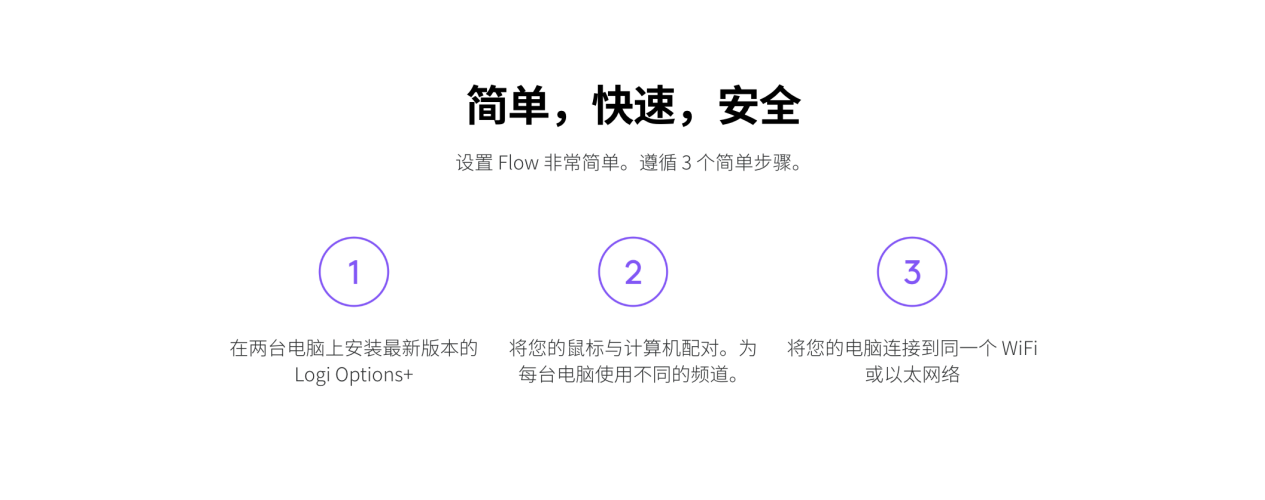 简单，快速，安全

设置Flow非常简单。遵循3个简单步骤。

1

在两台电脑上安装最新版本的Logi Options+

2

将您的鼠标与计算机配对。为每台电脑使用不同的频道。

3

将您的电脑连接到同一个WiFi或以太网络