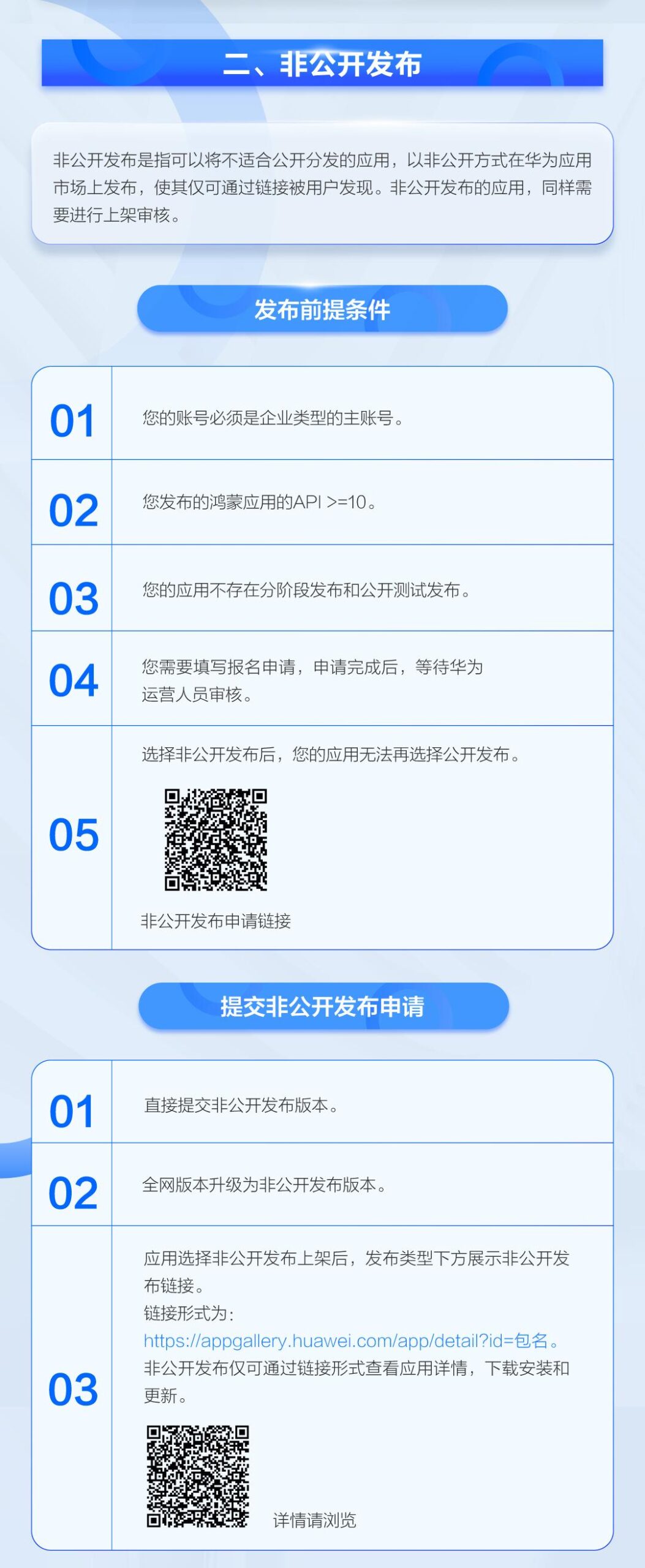 二、非公开发布

非公开发布是指可以将不适合公开分发的应用，以非公开方式在华为应用市场上发布，使其仅可通过链接被用户发现。非公开发布的应用，同样需要进行上架审核。

发布前提条件

01 您的账号必须是企业类型的主账号。

02 您发布的鸿蒙应用的API >=10。

03 您的应用不存在分阶段发布和公开测试发布。

04 您需要填写报名申请，申请完成后，等待华为运营人员审核。

05 选择非公开发布后，您的应用无法再选择公开发布。

非公开发布申请链接

提交非公开发布申请

01 直接提交非公开发布版本。

02 全网版本升级为非公开发布版本。

03 应用选择非公开发布上架后，发布类型下方展示非公开发布链接。
链接形式为：
https://appgallery.huawei.com/app/detail?id=包名。
非公开发布仅可通过链接形式查看应用详情，下载安装和更新。

详情请浏览