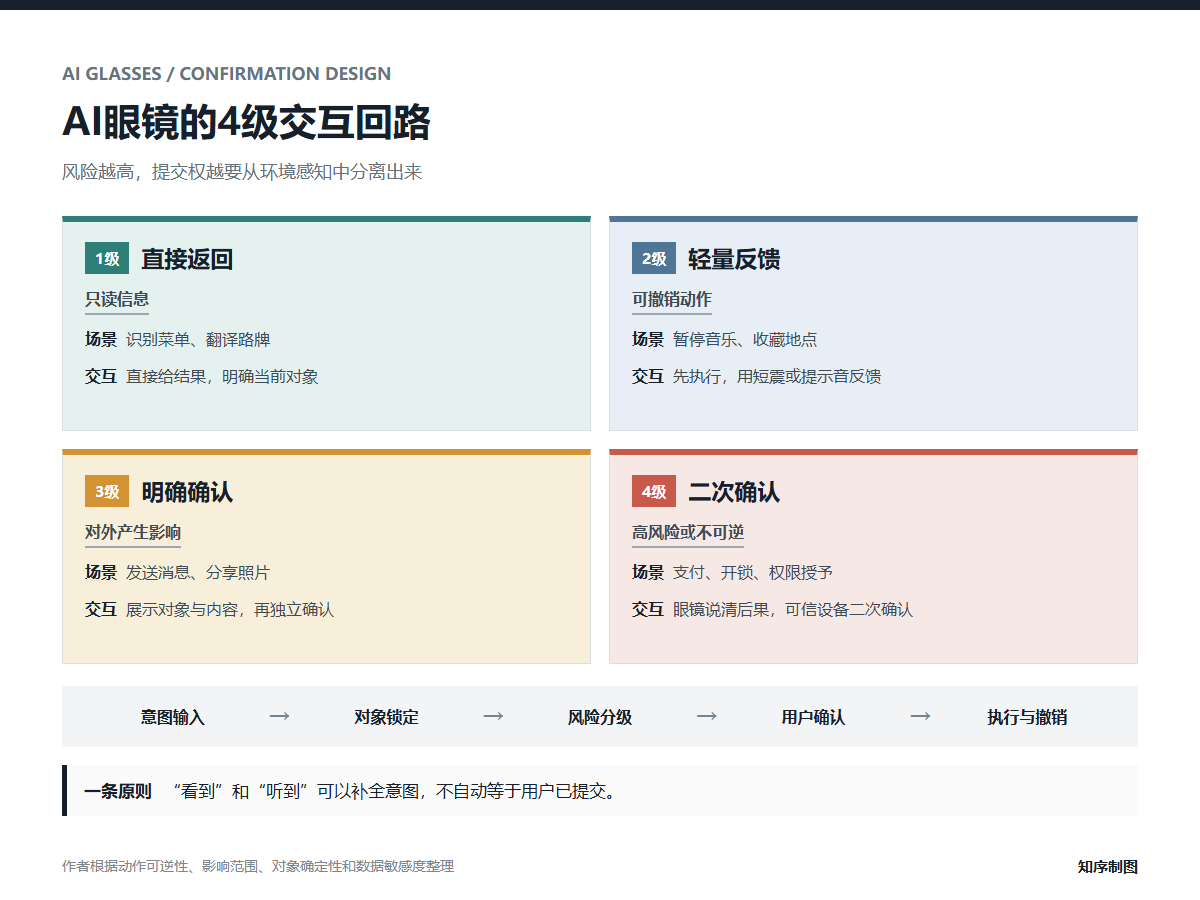 AI GLASSES / CONFIRMATION DESIGN

AI眼镜的4级交互回路

风险越高，提交权越要从环境感知中分离出来

1级 直接返回

只读信息

场景 识别菜单、翻译路牌

交互 直接给结果，明确当前对象

2级 轻量反馈

可撤销动作

场景 暂停音乐、收藏地点

交互 先执行，用短震或提示音反馈

3级 明确确认

对外产生影响

场景 发送消息、分享照片

交互 展示对象与内容，再独立确认

4级 二次确认

高风险或不可逆

场景 支付、开锁、权限授予

交互 眼镜说清后果，可信设备二次确认

意图输入 → 对象锁定 → 风险分级 → 用户确认 → 执行与撤销

一条原则 “看到”和“听到”可以补全意图，不自动等于用户已提交。

作者根据动作可逆性、影响范围、对象确定性和数据敏感度整理

知序制图