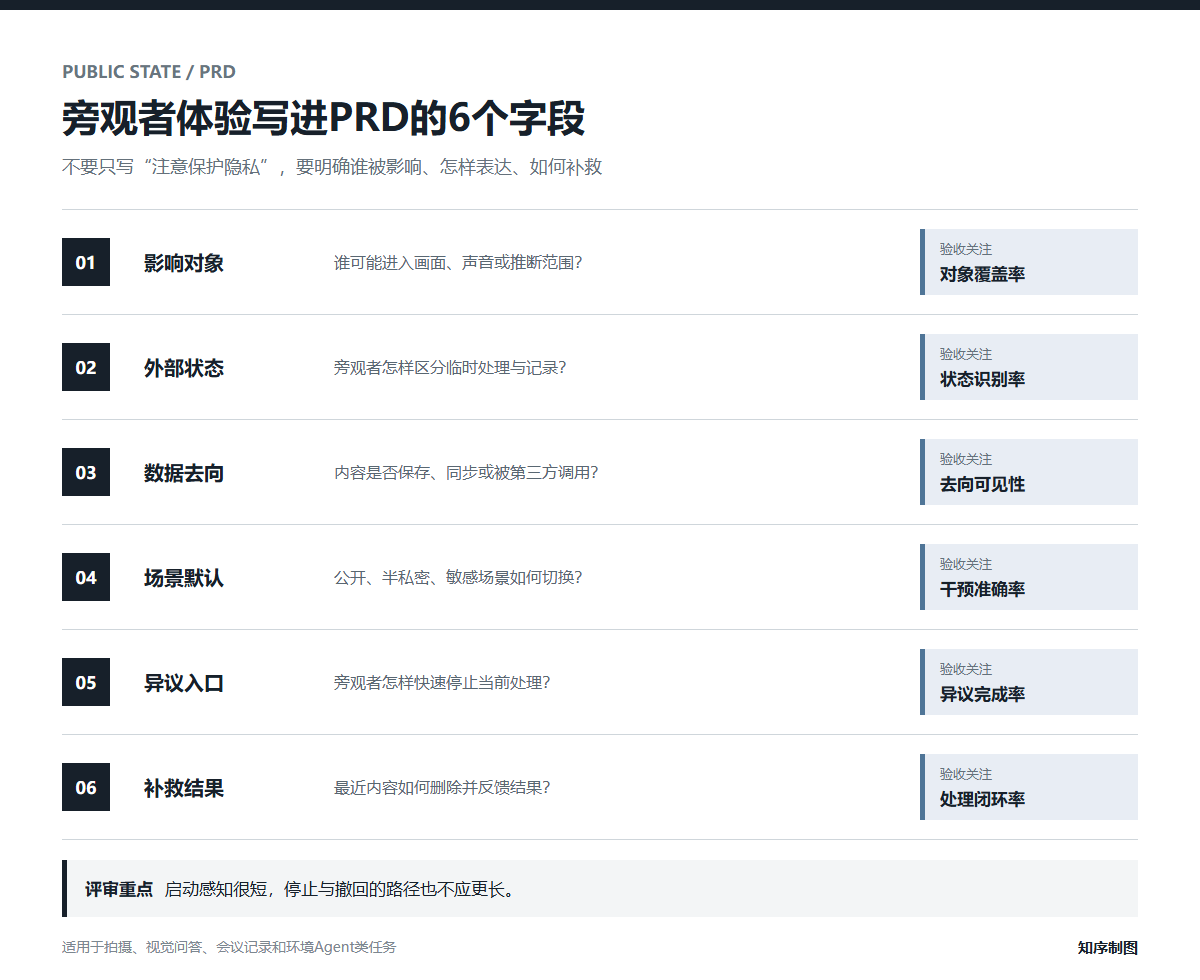 PUBLIC STATE / PRD

旁观者体验写进PRD的6个字段

不要只写“注意保护隐私”，要明确谁被影响、怎样表达、如何补救

01 影响对象 谁可能进入画面、声音或推断范围？ 验收关注 对象覆盖率

02 外部状态 旁观者怎样区分临时处理与记录？ 验收关注 状态识别率

03 数据去向 内容是否保存、同步或被第三方调用？ 验收关注 去向可见性

04 场景默认 公开、半私密、敏感场景如何切换？ 验收关注 干预准确率

05 异议入口 旁观者怎样快速停止当前处理？ 验收关注 异议完成率

06 补救结果 最近内容如何删除并反馈结果？ 验收关注 处理闭环率

评审重点 启动感知很短，停止与撤回的路径也不应更长。

适用于拍摄、视觉问答、会议记录和环境Agent类任务

知序制图