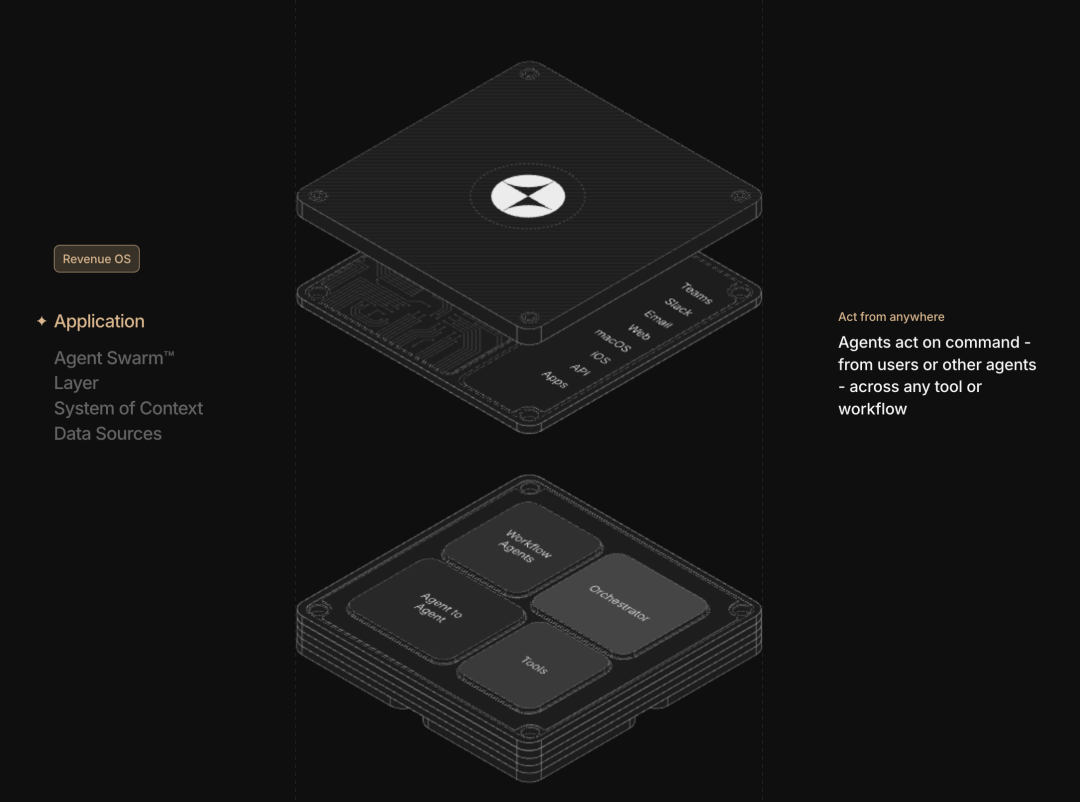 Revenue OS

✦ Application

Agent Swarm™
Layer
System of Context
Data Sources

Teams
Slack
Email
Web
macOS
iOS
API
Apps

Workflow Agents

Agent to Agent

Orchestrator

Tools

Act from anywhere

Agents act on command - from users or other agents - across any tool or workflow