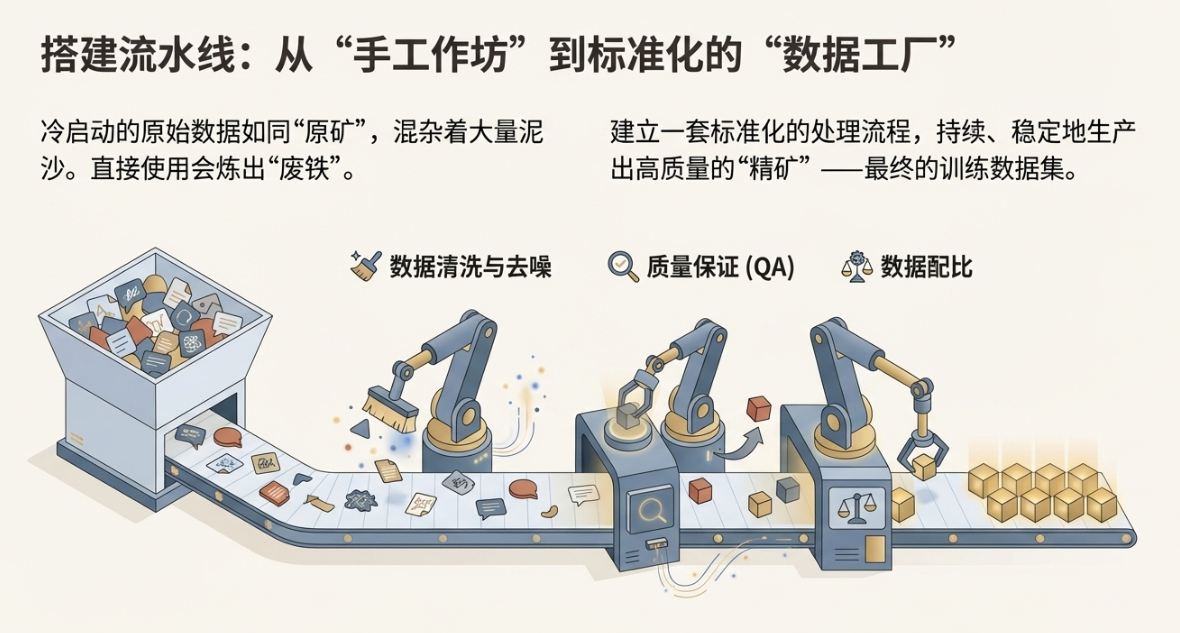 搭建流水线：从“手工作坊”到标准化的“数据工厂”

冷启动的原始数据如同“原矿”，混杂着大量泥沙。直接使用会炼出“废铁”。

建立一套标准化的处理流程，持续、稳定地生产出高质量的“精矿”——最终的训练数据集。

数据清洗与去噪

质量保证 (QA)

数据配比