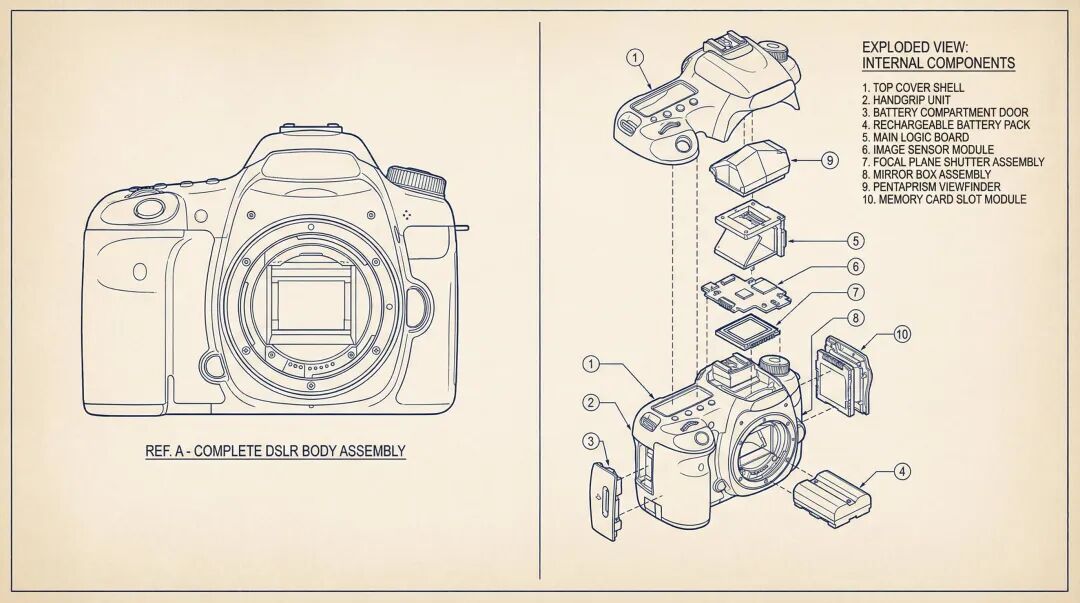 REF. A - COMPLETE DSLR BODY ASSEMBLY

EXPLODED VIEW:
INTERNAL COMPONENTS

1. TOP COVER SHELL
2. HANDGRIP UNIT
3. BATTERY COMPARTMENT DOOR
4. RECHARGEABLE BATTERY PACK
5. MAIN LOGIC BOARD
6. IMAGE SENSOR MODULE
7. FOCAL PLANE SHUTTER ASSEMBLY
8. MIRROR BOX ASSEMBLY
9. PENTAPRISM VIEWFINDER
10. MEMORY CARD SLOT MODULE

1
9
5
6
7
8
10
1
2
3
4