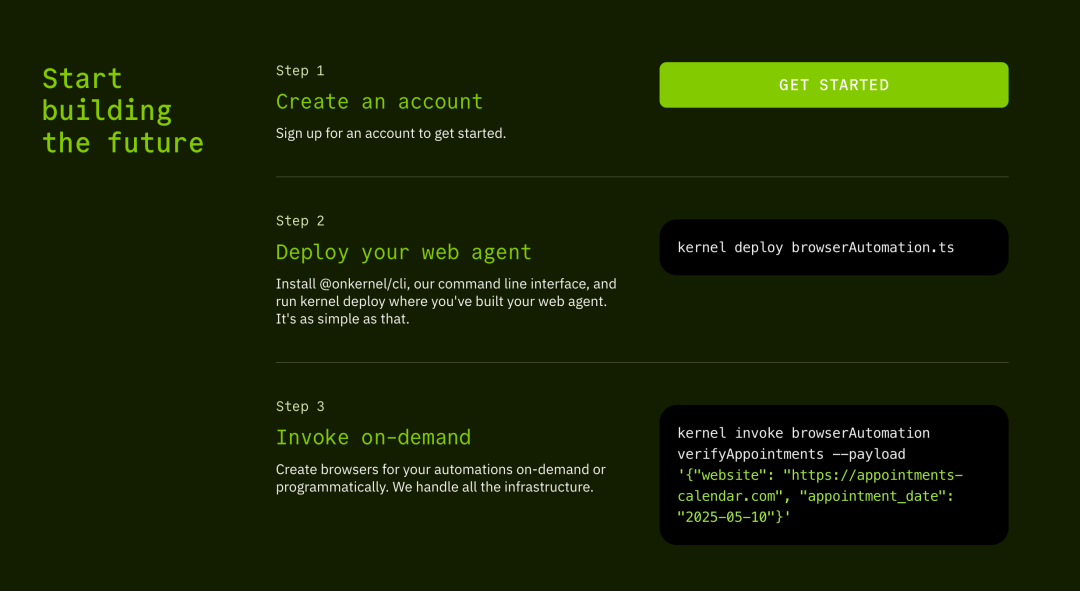 Start building the future

Step 1

Create an account

Sign up for an account to get started.

GET STARTED

Step 2

Deploy your web agent

Install @onkernel/cli, our command line interface, and run kernel deploy where you've built your web agent. It's as simple as that.

kernel deploy browserAutomation.ts

Step 3

Invoke on-demand

Create browsers for your automations on-demand or programmatically. We handle all the infrastructure.

kernel invoke browserAutomation verifyAppointments --payload '{"website": "https://appointments-calendar.com", "appointment_date": "2025-05-10"}'