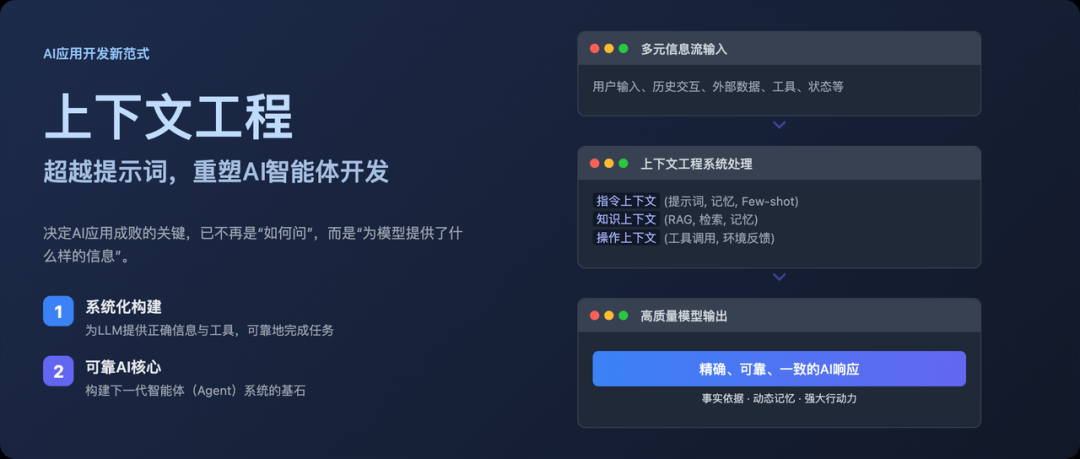 AI应用开发新范式

上下文工程

超越提示词，重塑AI智能体开发

决定AI应用成败的关键，已不再是“如何问”，而是“为模型提供了什么样的信息”。

1
系统化构建
为LLM提供正确信息与工具，可靠地完成任务

2
可靠AI核心
构建下一代智能体（Agent）系统的基石

多元信息流输入

用户输入、历史交互、外部数据、工具、状态等

上下文工程系统处理

指令上下文 (提示词, 记忆, Few-shot)
知识上下文 (RAG, 检索, 记忆)
操作上下文 (工具调用, 环境反馈)

高质量模型输出

精确、可靠、一致的AI响应

事实依据 · 动态记忆 · 强大行动力