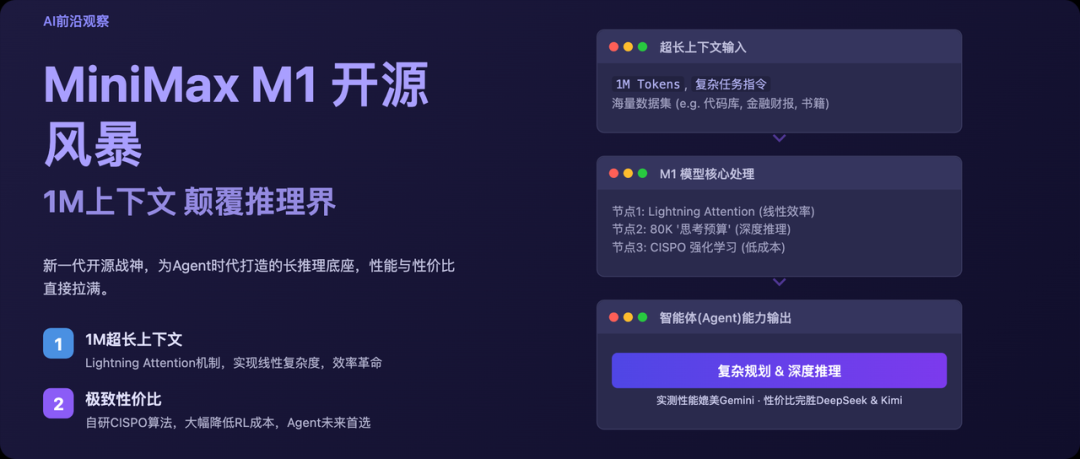 AI前沿观察

MiniMax M1 开源风暴

1M上下文 颠覆推理界

新一代开源战神，为Agent时代打造的长推理底座，性能与性价比直接拉满。

1 1M超长上下文
Lightning Attention机制，实现线性复杂度，效率革命

2 极致性价比
自研CISPO算法，大幅降低RL成本，Agent未来首选

超长上下文输入
1M Tokens，复杂任务指令
海量数据集 (e.g. 代码库, 金融财报, 书籍)

M1 模型核心处理
节点1: Lightning Attention (线性效率)
节点2: 80K '思考预算' (深度推理)
节点3: CISPO 强化学习 (低成本)

智能体(Agent)能力输出
复杂规划 & 深度推理
实测性能媲美Gemini · 性价比完胜DeepSeek & Kimi